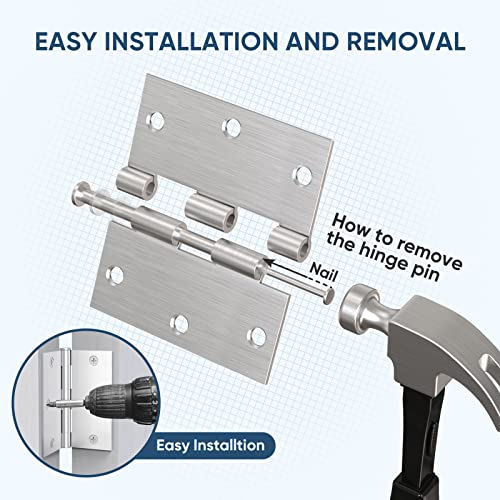 EASY INSTALLATION AND REMOVAL

How to remove the hinge pin

Nail

Easy Installtion