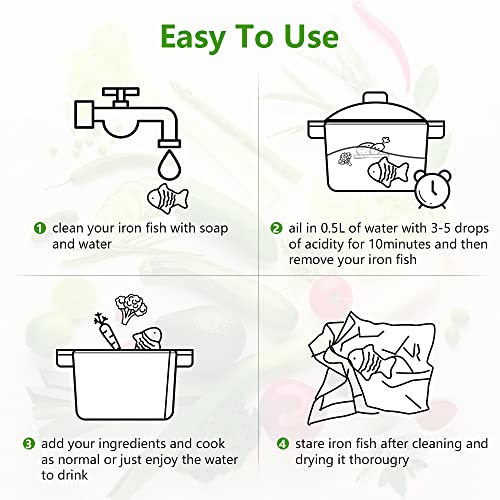 Easy To Use

1 clean your iron fish with soap and water

2 ail in 0.5L of water with 3-5 drops of acidity for 10minutes and then remove your iron fish

3 add your ingredients and cook as normal or just enjoy the water to drink

4 stare iron fish after cleaning and drying it thorougry