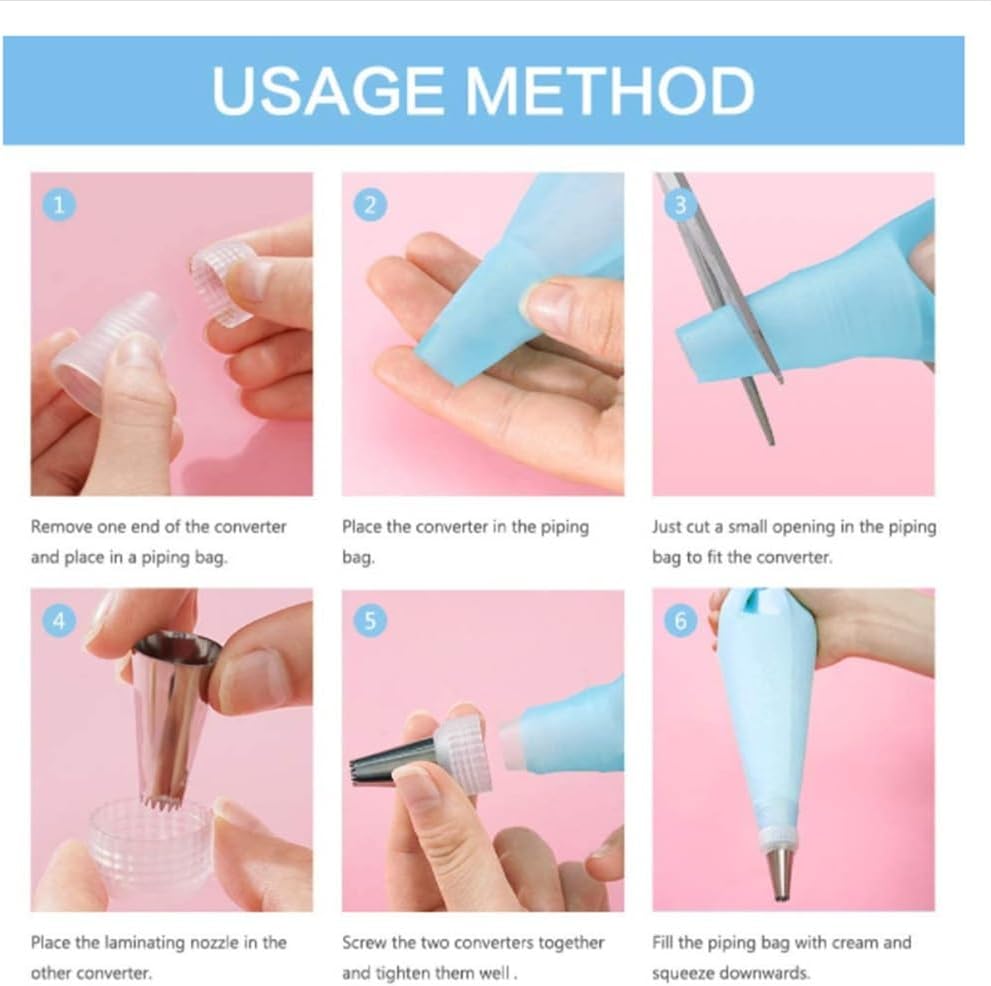 USAGE METHOD

1

Remove one end of the converter and place in a piping bag.

2

Place the converter in the piping bag.

3

Just cut a small opening in the piping bag to fit the converter.

4

Place the laminating nozzle in the other converter.

5

Screw the two converters together and tighten them well .

6

Fill the piping bag with cream and squeeze downwards.