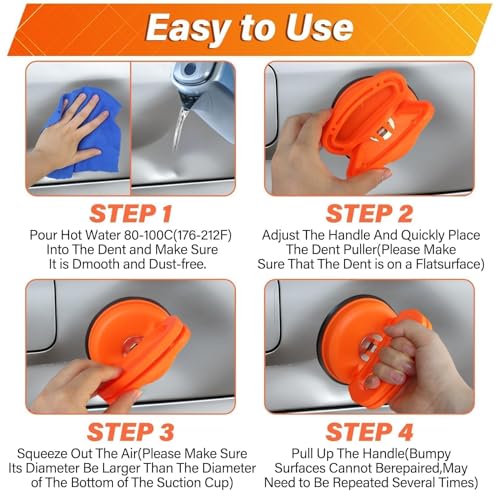 Easy to Use

STEP 1
Pour Hot Water 80-100C(176-212F) Into The Dent and Make Sure It is Dmooth and Dust-free.

STEP 2
Adjust The Handle And Quickly Place The Dent Puller(Please Make Sure That The Dent is on a Flatsurface)

STEP 3
Squeeze Out The Air(Please Make Sure Its Diameter Be Larger Than The Diameter of The Bottom of The Suction Cup)

STEP 4
Pull Up The Handle(Bumpy Surfaces Cannot Berepaired,May Need to Be Repeated Several Times)