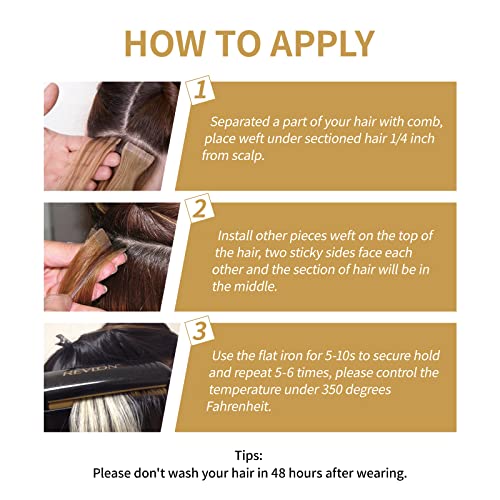 HOW TO APPLY

1

Separated a part of your hair with comb, place weft under sectioned hair 1/4 inch from scalp.

2

Install other pieces weft on the top of the hair, two sticky sides face each other and the section of hair will be in the middle.

REVLON

3

Use the flat iron for 5-10s to secure hold and repeat 5-6 times, please control the temperature under 350 degrees Fahrenheit.

Tips:
Please don't wash your hair in 48 hours after wearing.