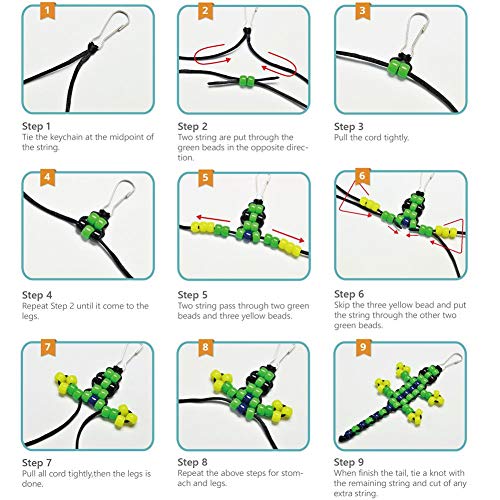 1

Step 1
Tie the keychain at the midpoint of the string.

2

Step 2
Two string are put through the green beads in the opposite direction.

3

Step 3
Pull the cord tightly.

4

Step 4
Repeat Step 2 until it come to the legs.

5

Step 5
Two string pass through two green beads and three yellow beads.

6

Step 6
Skip the three yellow bead and put the string through the other two green beads.

7

Step 7
Pull all cord tightly,then the legs is done.

8

Step 8
Repeat the above steps for stomach and legs.

9

Step 9
When finish the tail, tie a knot with the remaining string and cut of any extra string.