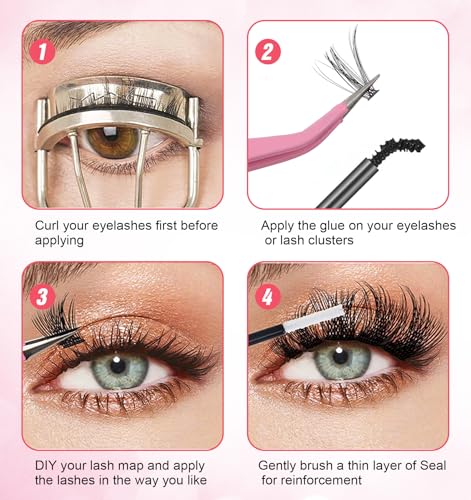 1

Curl your eyelashes first before applying

2

Apply the glue on your eyelashes or lash clusters

3

DIY your lash map and apply the lashes in the way you like

4

Gently brush a thin layer of Seal for reinforcement