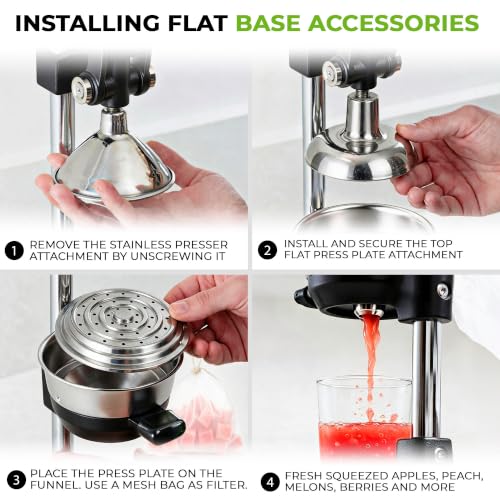 INSTALLING FLAT BASE ACCESSORIES

1 REMOVE THE STAINLESS PRESSER ATTACHMENT BY UNSCREWING IT

2 INSTALL AND SECURE THE TOP FLAT PRESS PLATE ATTACHMENT

3 PLACE THE PRESS PLATE ON THE FUNNEL. USE A MESH BAG AS FILTER.

4 FRESH SQUEEZED APPLES, PEACH, MELONS, BERRIES AND MORE