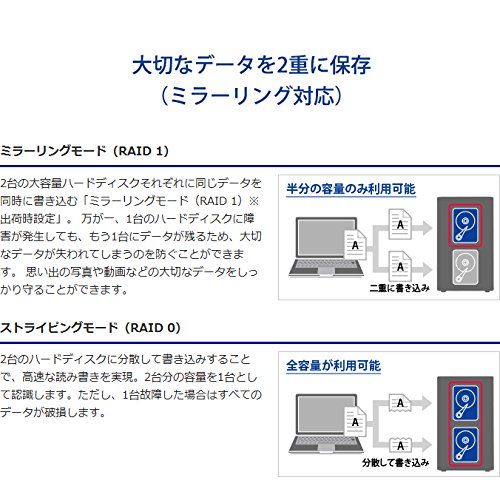 大切なデータを2重に保存
（ミラーリング対応）

ミラーリングモード（RAID 1）

2台の大容量ハードディスクそれぞれに同じデータを同時に書き込む「ミラーリングモード（RAID 1）※出荷時設定」。 万が一、1台のハードディスクに障害が発生しても、もう1台にデータが残るため、大切なデータが失われてしまうのを防ぐことができます。 思い出の写真や動画などの大切なデータをしっかり守ることができます。

半分の容量のみ利用可能

A

A

A

二重に書き込み

ストライピングモード（RAID 0）

2台のハードディスクに分散して書き込みすることで、高速な読み書きを実現。2台分の容量を1台として認識します。ただし、1台故障した場合はすべてのデータが破損します。

全容量が利用可能

A

A

A

分散して書き込み