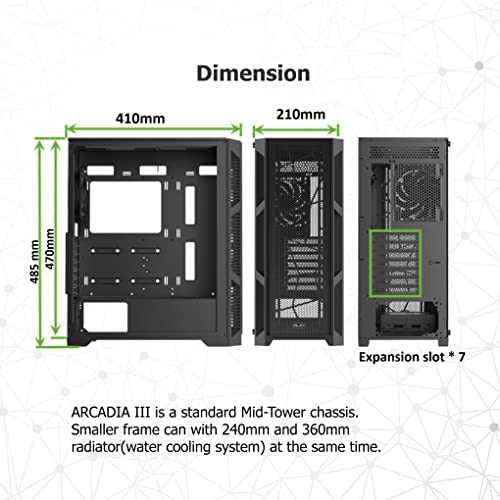 Dimension

410mm

210mm

485 mm

470mm

Expansion slot * 7

ARCADIA III is a standard Mid-Tower chassis. Smaller frame can with 240mm and 360mm radiator(water cooling system) at the same time.