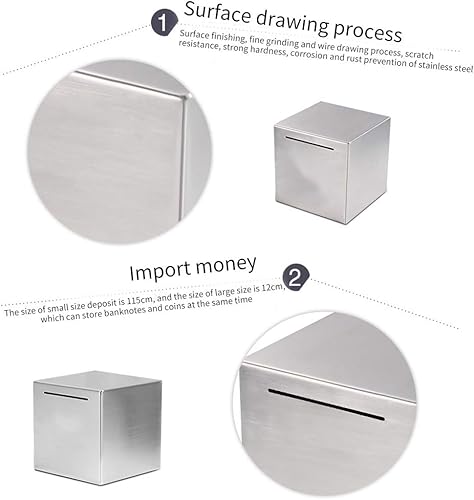 1 Surface drawing process

Surface finishing, fine grinding and wire drawing process, scratch resistance, strong hardness, corrosion and rust prevention of stainless steel

Import money 2

The size of small size deposit is 115cm, and the size of large size is 12cm, which can store banknotes and coins at the same time