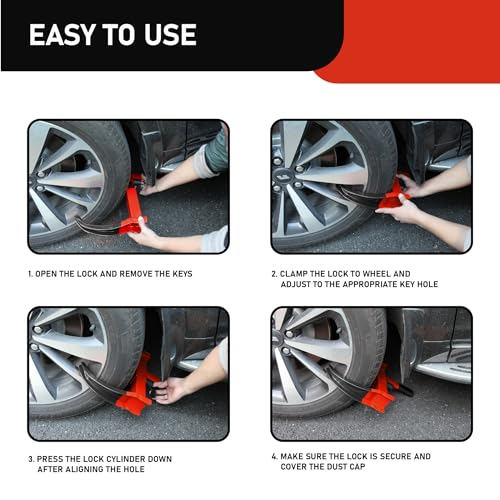 EASY TO USE

1. OPEN THE LOCK AND REMOVE THE KEYS

2. CLAMP THE LOCK TO WHEEL AND ADJUST TO THE APPROPRIATE KEY HOLE

3. PRESS THE LOCK CYLINDER DOWN AFTER ALIGNING THE HOLE

4. MAKE SURE THE LOCK IS SECURE AND COVER THE DUST CAP