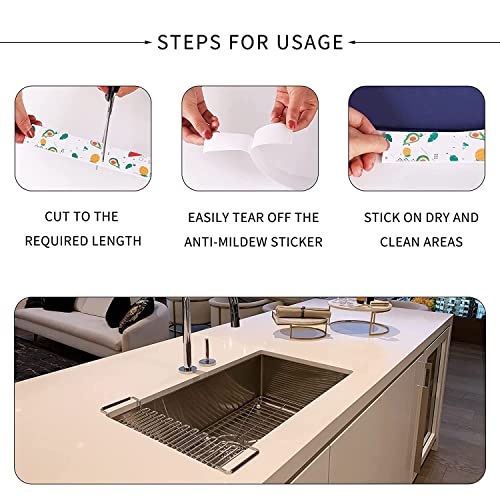 STEPS FOR USAGE

CUT TO THE REQUIRED LENGTH

EASILY TEAR OFF THE ANTI-MILDEW STICKER

STICK ON DRY AND CLEAN AREAS