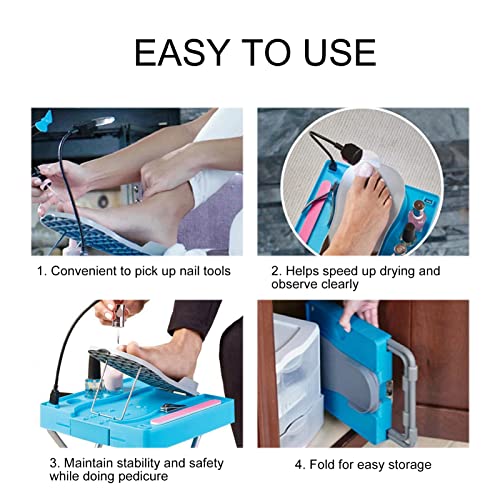 EASY TO USE

1. Convenient to pick up nail tools

2. Helps speed up drying and observe clearly

3. Maintain stability and safety while doing pedicure

4. Fold for easy storage