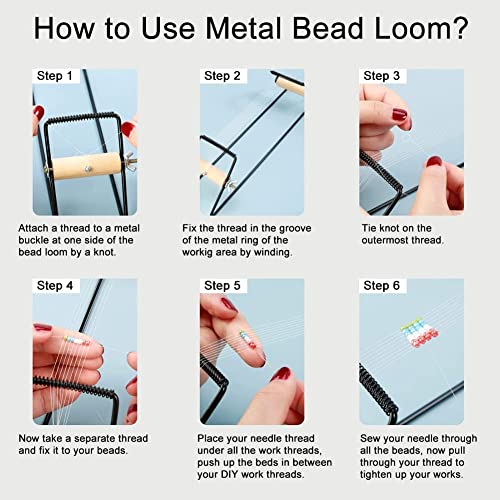 How to Use Metal Bead Loom?

Step 1

Attach a thread to a metal buckle at one side of the bead loom by a knot.

Step 2

Fix the thread in the groove of the metal ring of the workig area by winding.

Step 3

Tie knot on the outermost thread.

Step 4

Now take a separate thread and fix it to your beads.

Step 5

Place your needle thread under all the work threads, push up the beds in between your DIY work threads.

Step 6

Sew your needle through all the beads, now pull through your thread to tighten up your works.