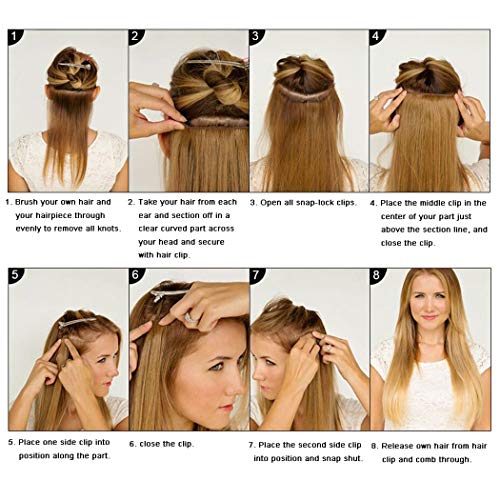 1

2

3

4

1. Brush your own hair and your hairpiece through evenly to remove all knots.

2. Take your hair from each ear and section off in a clear curved part across your head and secure with hair clip.

3. Open all snap-lock clips.

4. Place the middle clip in the center of your part just above the section line, and close the clip.

5

6

7

8

5. Place one side clip into position along the part.

6. close the clip.

7. Place the second side clip into position and snap shut.

8. Release own hair from hair clip and comb through.