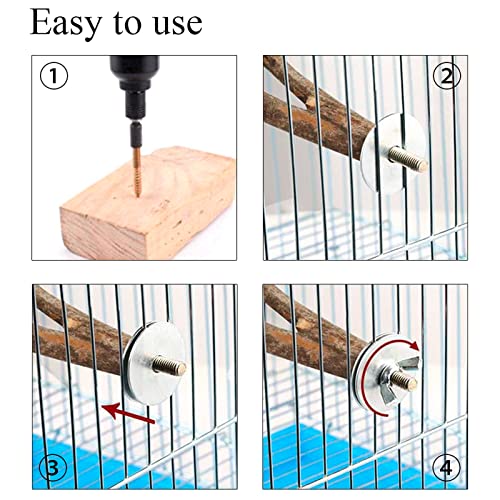 Easy to use

①

②

③

④