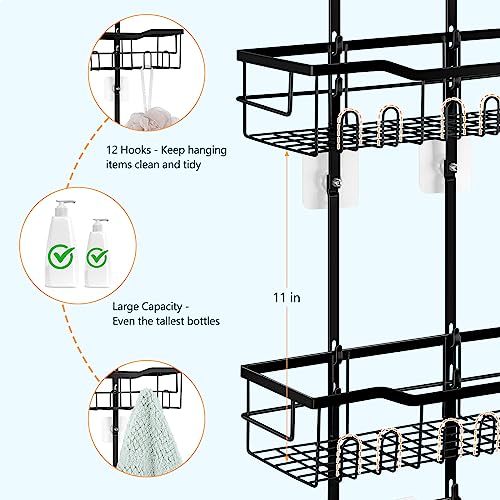 12 Hooks - Keep hanging items clean and tidy

Large Capacity - Even the tallest bottles

11 in