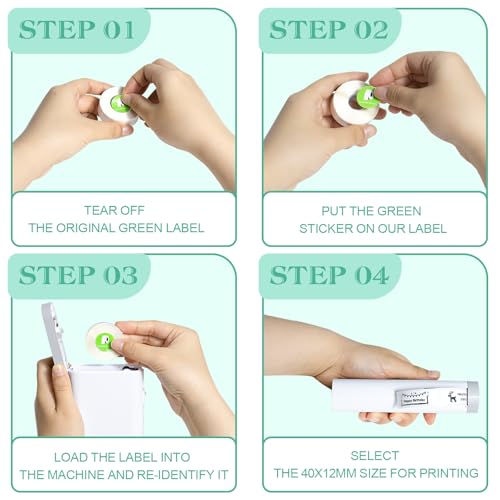 STEP 01

TEAR OFF
THE ORIGINAL GREEN LABEL

STEP 02

PUT THE GREEN
STICKER ON OUR LABEL

STEP 03

LOAD THE LABEL INTO
THE MACHINE AND RE-IDENTIFY IT

STEP 04

SELECT
THE 40X12MM SIZE FOR PRINTING