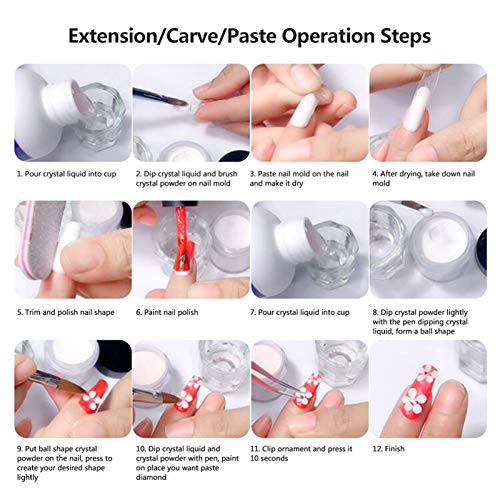 Extension/Carve/Paste Operation Steps

1. Pour crystal liquid into cup

2. Dip crystal liquid and brush crystal powder on nail mold

3. Paste nail mold on the nail and make it dry

4. After drying, take down nail mold

5. Trim and polish nail shape

6. Paint nail polish

7. Pour crystal liquid into cup

8. Dip crystal powder lightly with the pen dipping crystal liquid, form a ball shape

9. Put ball shape crystal powder on the nail, press to create your desired shape lightly

10. Dip crystal liquid and crystal powder with pen, paint on place you want paste diamond

11. Clip ornament and press it 10 seconds

12. Finish