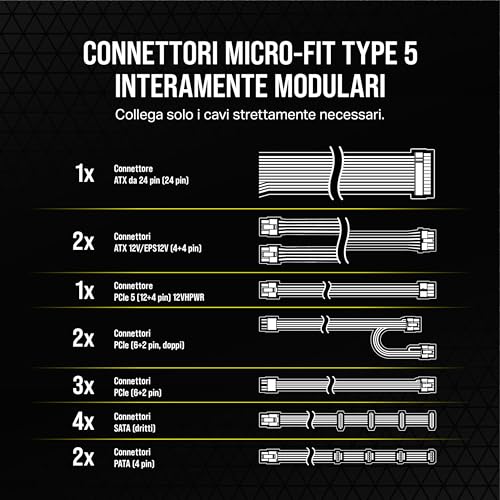 CONNETTORI MICRO-FIT TYPE 5
INTERAMENTE MODULARI

Collega solo i cavi strettamente necessari.

1x Connettore ATX da 24 pin (24 pin)

2x Connettori ATX 12V/EPS12V (4+4 pin)

1x Connettore PCIe 5 (12+4 pin) 12VHPWR

2x Connettori PCIe (6+2 pin, doppi)

3x Connettori PCIe (6+2 pin)

4x Connettori SATA (dritti)

2x Connettori PATA (4 pin)