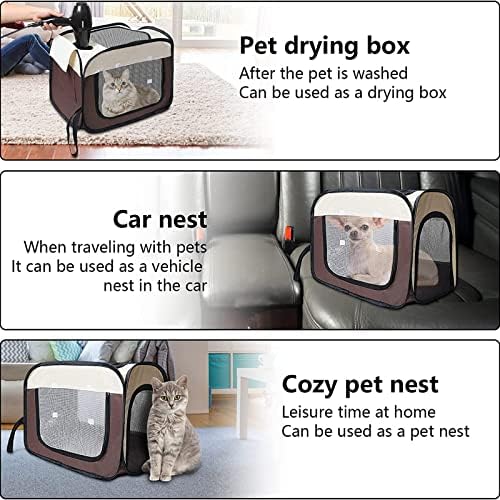 Pet drying box
After the pet is washed
Can be used as a drying box

Car nest
When traveling with pets
It can be used as a vehicle nest in the car

Cozy pet nest
Leisure time at home
Can be used as a pet nest