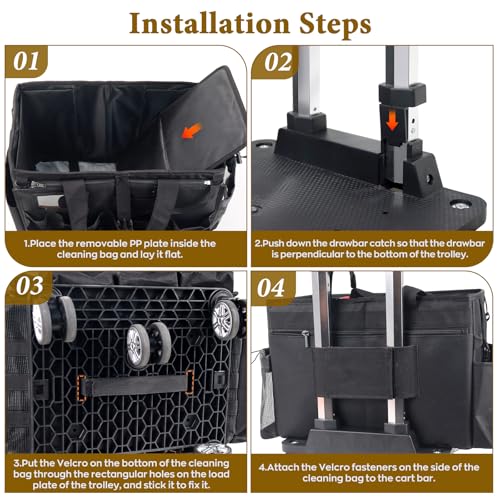 Installation Steps

01

1.Place the removable PP plate inside the cleaning bag and lay it flat.

02

2.Push down the drawbar catch so that the drawbar is perpendicular to the bottom of the trolley.

03

3.Put the Velcro on the bottom of the cleaning bag through the rectangular holes on the load plate of the trolley, and stick it to fix it.

04

4.Attach the Velcro fasteners on the side of the cleaning bag to the cart bar.