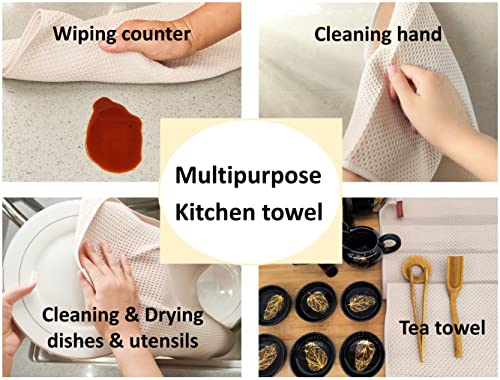 Wiping counter

Cleaning hand

Multipurpose Kitchen towel

Cleaning & Drying dishes & utensils

Tea towel