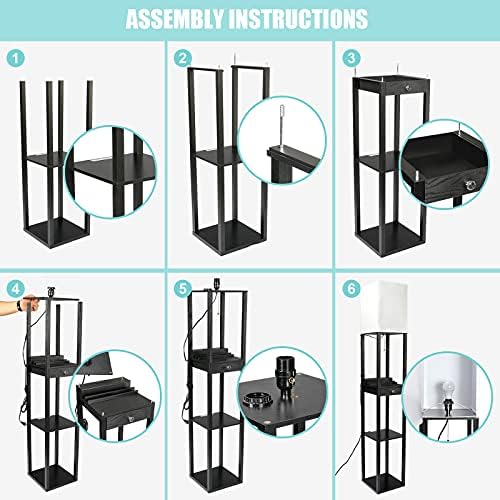 ASSEMBLY INSTRUCTIONS

1

2

3

4

5

6