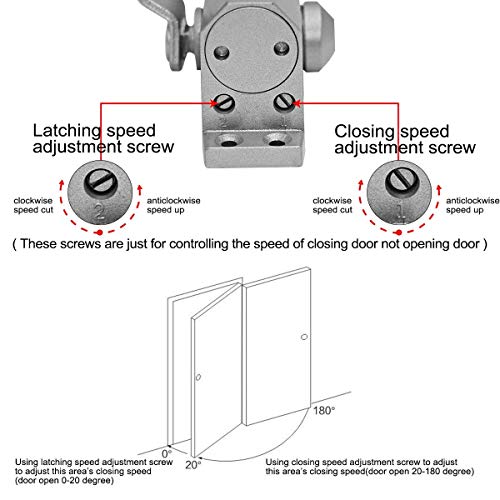 2 1

Latching speed adjustment screw

Closing speed adjustment screw

clockwise speed cut

2

anticlockwise speed up

clockwise speed cut

1

anticlockwise speed up

( These screws are just for controlling the speed of closing door not opening door )

180°

0°

20°

Using latching speed adjustment screw to adjust this area's closing speed (door open 0-20 degree)

Using closing speed adjustment screw to adjust this area's closing speed(door open 20-180 degree)