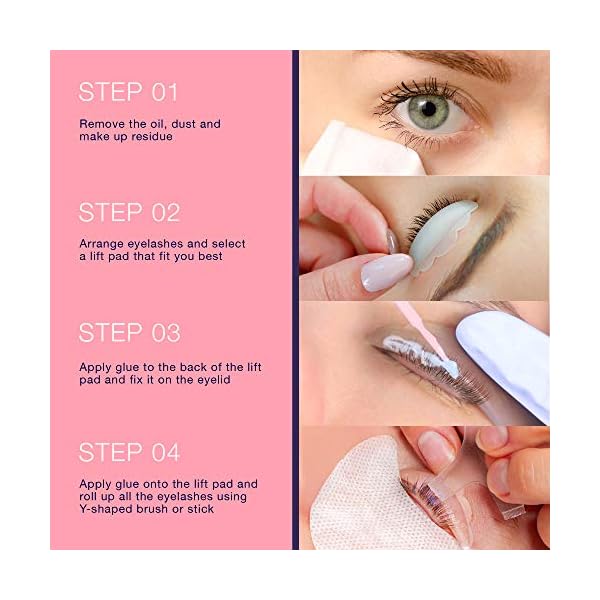 STEP 01

Remove the oil, dust and make up residue

STEP 02

Arrange eyelashes and select a lift pad that fit you best

STEP 03

Apply glue to the back of the lift pad and fix it on the eyelid

STEP 04

Apply glue onto the lift pad and roll up all the eyelashes using Y-shaped brush or stick