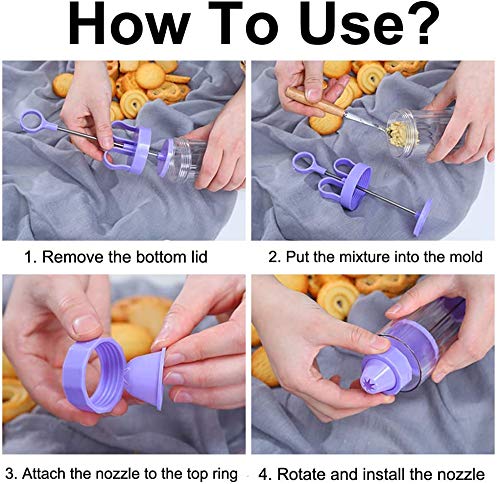 How To Use?

1. Remove the bottom lid

2. Put the mixture into the mold

3. Attach the nozzle to the top ring

4. Rotate and install the nozzle