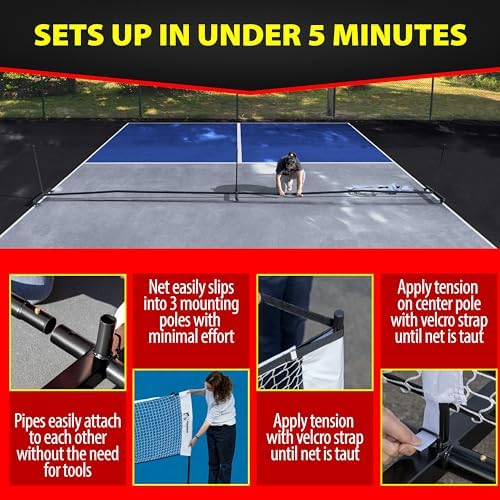 SETS UP IN UNDER 5 MINUTES

Pipes easily attach to each other without the need for tools

Net easily slips into 3 mounting poles with minimal effort

Apply tension with velcro strap until net is taut

Apply tension on center pole with velcro strap until net is taut