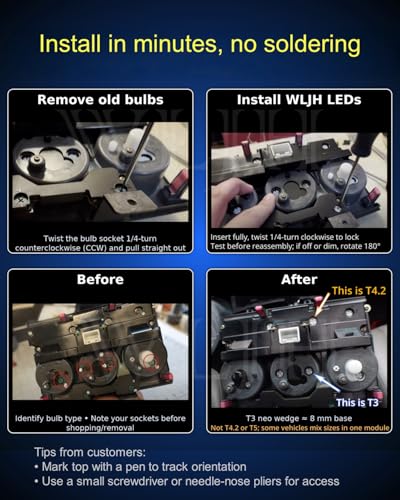 Install in minutes, no soldering

Remove old bulbs

Twist the bulb socket 1/4-turn counterclockwise (CCW) and pull straight out

Install WLJH LEDs

Insert fully, twist 1/4-turn clockwise to lock
Test before reassembly; if off or dim, rotate 180°

Before

Identify bulb type • Note your sockets before shopping/removal

After

This is T4.2

This is T3

T3 neo wedge ≈ 8 mm base
Not T4.2 or T5; some vehicles mix sizes in one module

Tips from customers:
• Mark top with a pen to track orientation
• Use a small screwdriver or needle-nose pliers for access