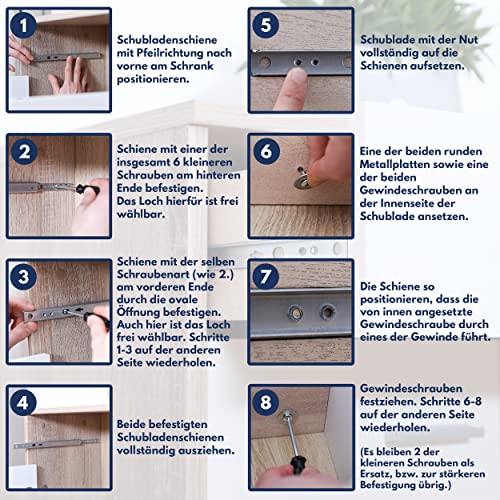 1

Schubladenschiene mit Pfeilrichtung nach vorne am Schrank positionieren.

2

Schiene mit einer der insgesamt 6 kleineren Schrauben am hinteren Ende befestigen. Das Loch hierfür ist frei wählbar.

3

Schiene mit der selben Schraubenart (wie 2.) am vorderen Ende durch die ovale Öffnung befestigen. Auch hier ist das Loch frei wählbar. Schritte 1-3 auf der anderen Seite wiederholen.

4

Beide befestigten Schubladenschienen vollständig ausziehen.

5

Schublade mit der Nut vollständig auf die Schienen aufsetzen.

6

Eine der beiden runden Metallplatten sowie eine der beiden Gewindeschrauben an der Innenseite der Schublade ansetzen.

7

Die Schiene so positionieren, dass die von innen angesetzte Gewindeschraube durch eines der Gewinde führt.

8

Gewindeschrauben festziehen. Schritte 6-8 auf der anderen Seite wiederholen.

(Es bleiben 2 der kleineren Schrauben als Ersatz, bzw. zur stärkeren Befestigung übrig.)