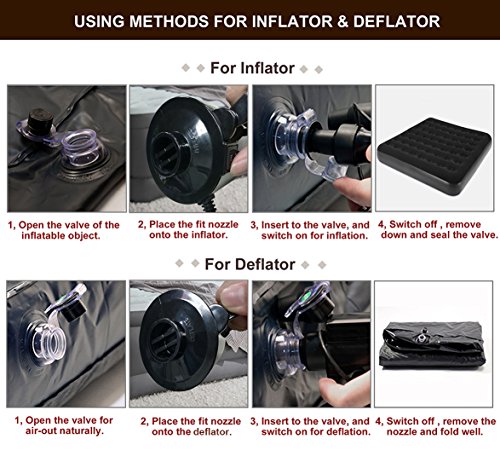 USING METHODS FOR INFLATOR & DEFLATOR

For Inflator

1, Open the valve of the inflatable object.

2, Place the fit nozzle onto the inflator.

3, Insert to the valve, and switch on for inflation.

4, Switch off , remove down and seal the valve.

For Deflator

1, Open the valve for air-out naturally.

2, Place the fit nozzle onto the deflator.

3, Insert to the valve, and switch on for deflation.

4, Switch off , remove the nozzle and fold well.