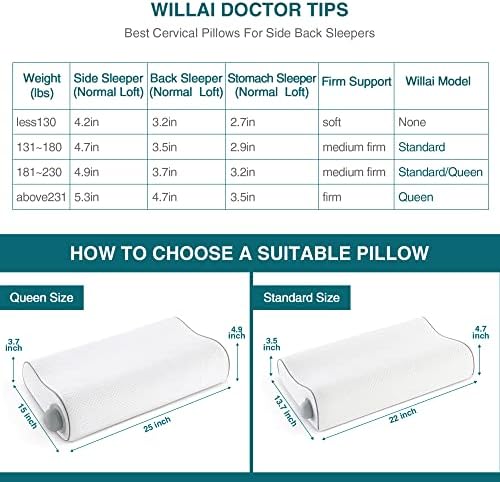 WILLAI DOCTOR TIPS

Best Cervical Pillows For Side Back Sleepers

| Weight (lbs) | Side Sleeper (Normal Loft) | Back Sleeper (Normal Loft) | Stomach Sleeper (Normal Loft) | Firm Support | Willai Model |
|---|---|---|---|---|---|
| less130 | 4.2in | 3.2in | 2.7in | soft | None |
| 131~180 | 4.7in | 3.5in | 2.9in | medium firm | Standard |
| 181~230 | 4.9in | 3.7in | 3.2in | medium firm | Standard/Queen |
| above231 | 5.3in | 4.7in | 3.5in | firm | Queen |

HOW TO CHOOSE A SUITABLE PILLOW

Queen Size

3.7 inch

4.9 inch

15 inch

25 inch

Standard Size

3.5 inch

4.7 inch

13.7 inch

22 inch