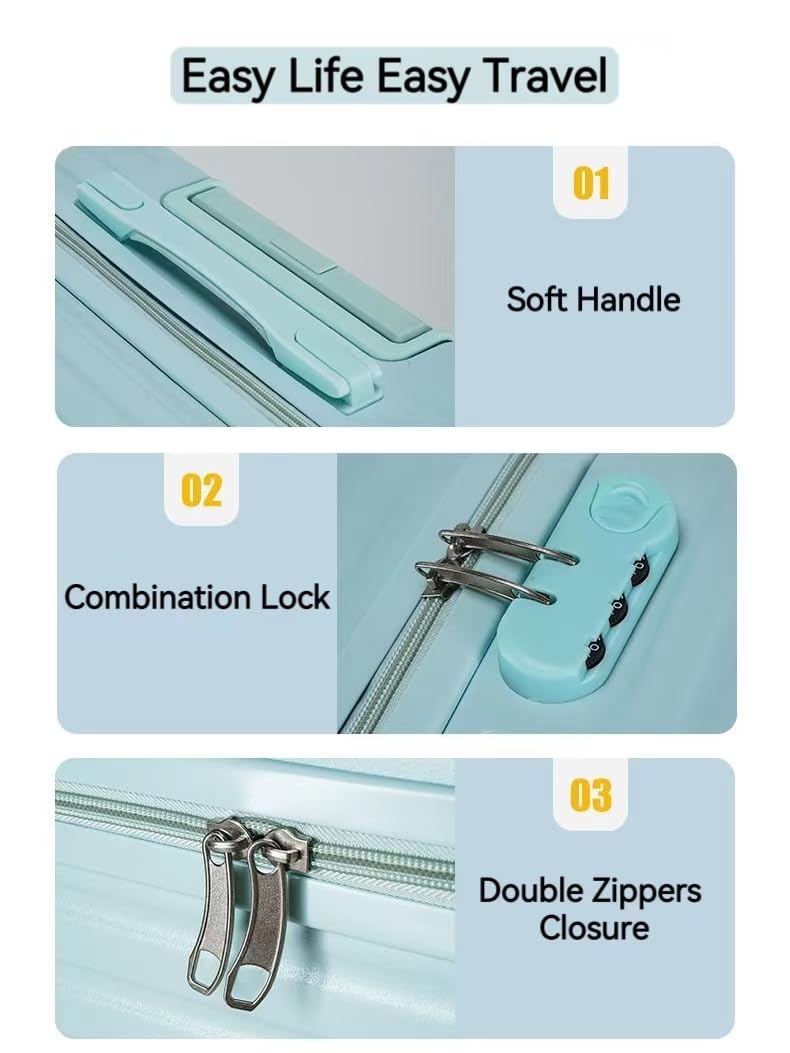 Easy Life Easy Travel

01

Soft Handle

02

Combination Lock

03

Double Zippers Closure