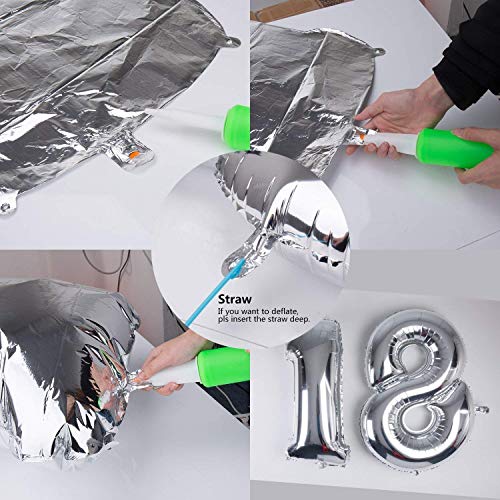 Straw
If you want to deflate, pls insert the straw deep.