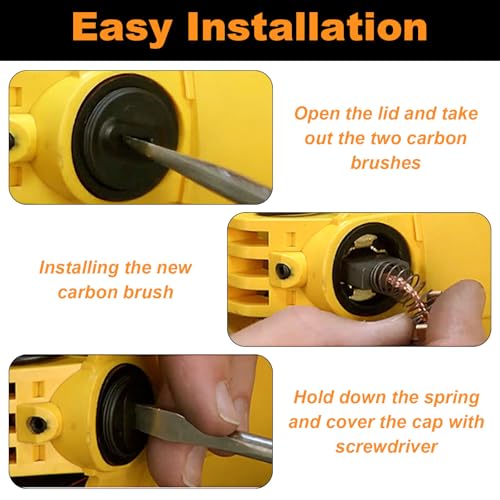 Easy Installation

Open the lid and take out the two carbon brushes

Installing the new carbon brush

Hold down the spring and cover the cap with screwdriver