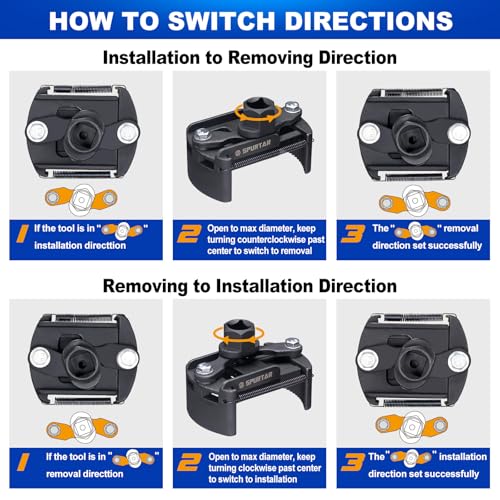 HOW TO SWITCH DIRECTIONS

Installation to Removing Direction

SPURTAR

1 If the tool is in " " installation directtion

2 Open to max diameter, keep turning counterclockwise past center to switch to removal

3 The " " removal direction set successfully

Removing to Installation Direction

SPURTAR

1 If the tool is in " " removal directtion

2 Open to max diameter, keep turning clockwise past center to switch to installation

3 The " " installation direction set successfully