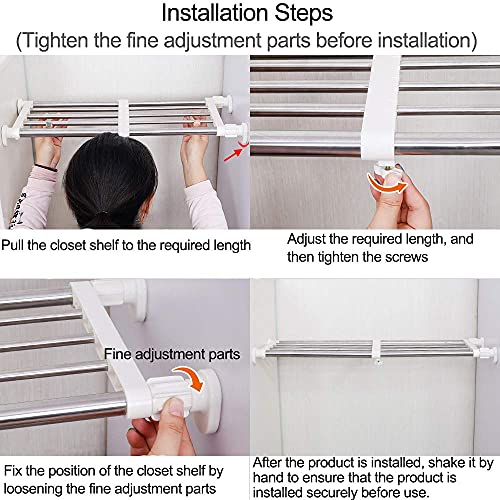 Installation Steps
(Tighten the fine adjustment parts before installation)

Pull the closet shelf to the required length

Adjust the required length, and then tighten the screws

Fine adjustment parts

Fix the position of the closet shelf by loosening the fine adjustment parts

After the product is installed, shake it by hand to ensure that the product is installed securely before use.