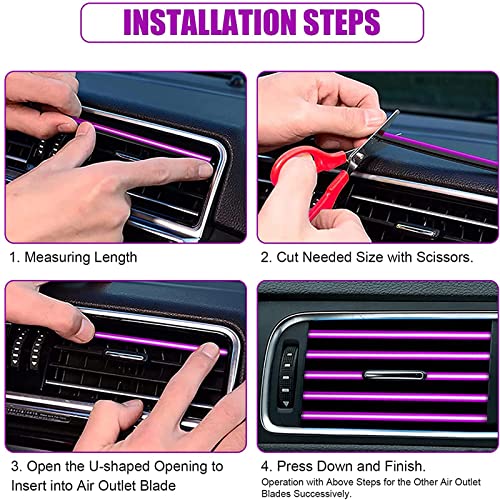 INSTALLATION STEPS

1. Measuring Length

2. Cut Needed Size with Scissors.

3. Open the U-shaped Opening to Insert into Air Outlet Blade

4. Press Down and Finish.
Operation with Above Steps for the Other Air Outlet Blades Successively.