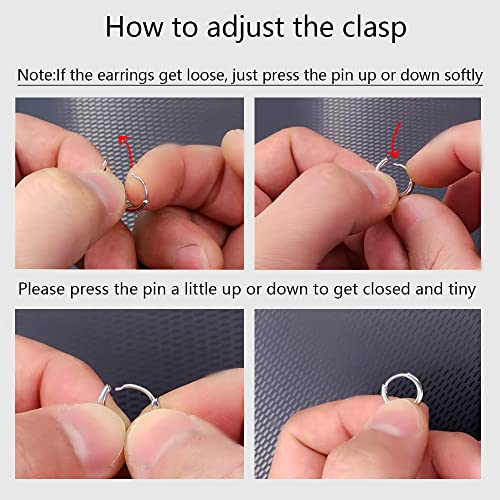 How to adjust the clasp

Note:If the earrings get loose, just press the pin up or down softly

Please press the pin a little up or down to get closed and tiny