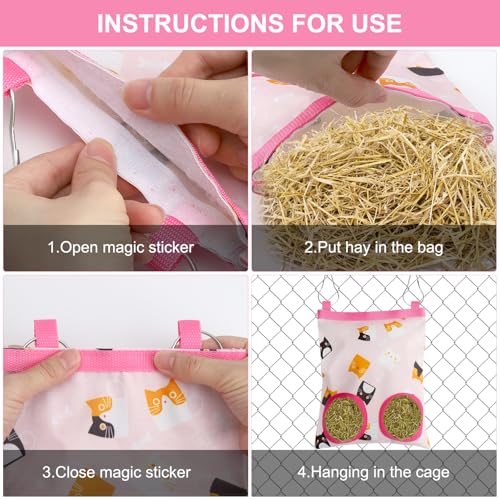 INSTRUCTIONS FOR USE

1.Open magic sticker

2.Put hay in the bag

3.Close magic sticker

4.Hanging in the cage