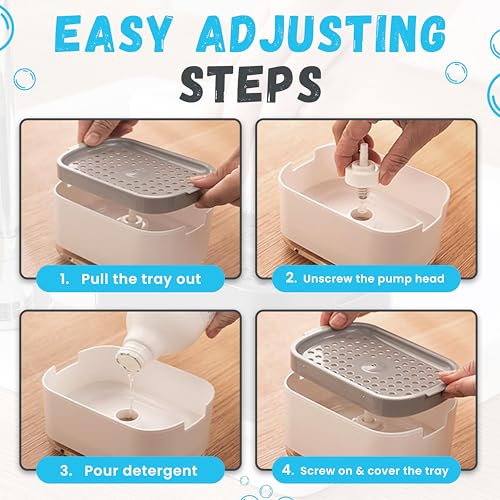 EASY ADJUSTING
STEPS

1. Pull the tray out

2. Unscrew the pump head

3. Pour detergent

4. Screw on & cover the tray