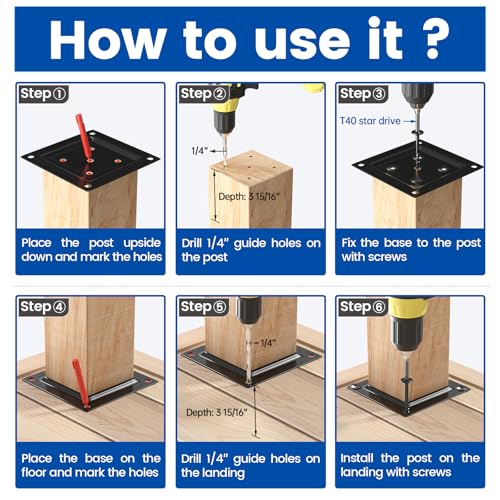 How to use it ?

Step①

Place the post upside down and mark the holes

Step②

1/4"

Depth: 3 15/16"

Drill 1/4" guide holes on the post

Step③

T40 star drive

Fix the base to the post with screws

Step④

Place the base on the floor and mark the holes

Step⑤

1/4"

Depth: 3 15/16"

Drill 1/4" guide holes on the landing

Step⑥

Install the post on the landing with screws