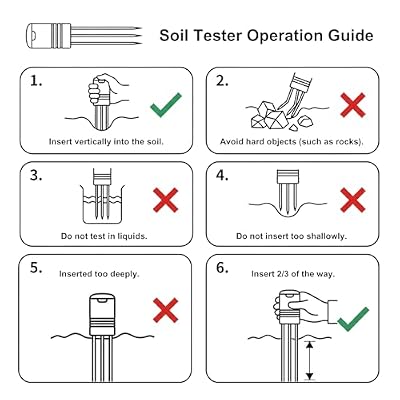 Soil Tester Operation Guide

1.
Insert vertically into the soil.

2.
Avoid hard objects (such as rocks).

3.
Do not test in liquids.

4.
Do not insert too shallowly.

5.
Inserted too deeply.

6.
Insert 2/3 of the way.