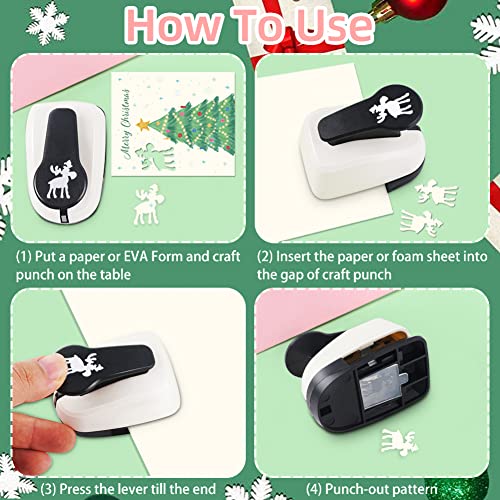 How To Use

Merry Christmas

(1) Put a paper or EVA Form and craft punch on the table

(2) Insert the paper or foam sheet into the gap of craft punch

(3) Press the lever till the end

(4) Punch-out pattern