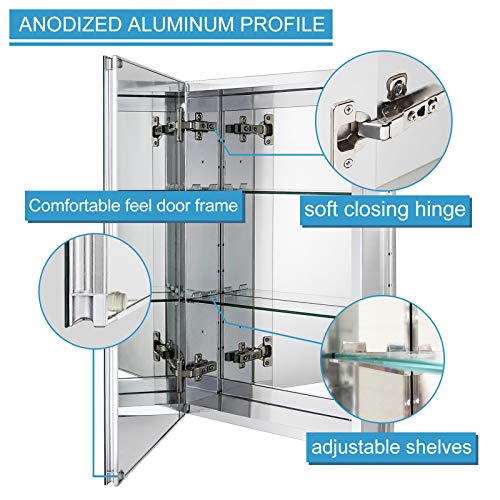 ANODIZED ALUMINUM PROFILE

Comfortable feel door frame

soft closing hinge

adjustable shelves