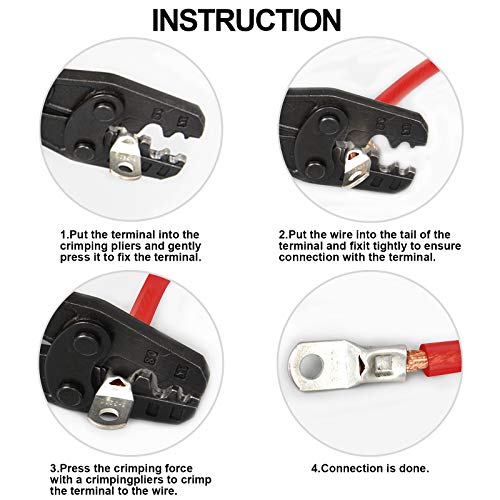 INSTRUCTION

1.Put the terminal into the crimping pliers and gently press it to fix the terminal.

2.Put the wire into the tail of the terminal and fixit tightly to ensure connection with the terminal.

3.Press the crimping force with a crimpingpliers to crimp the terminal to the wire.

4.Connection is done.