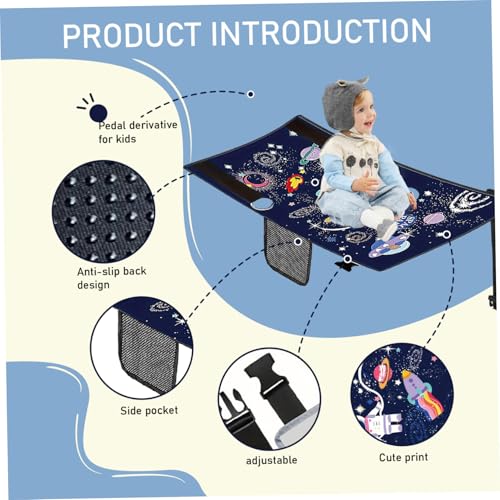 PRODUCT INTRODUCTION

Pedal derivative for kids

Anti-slip back design

Side pocket

adjustable

Cute print