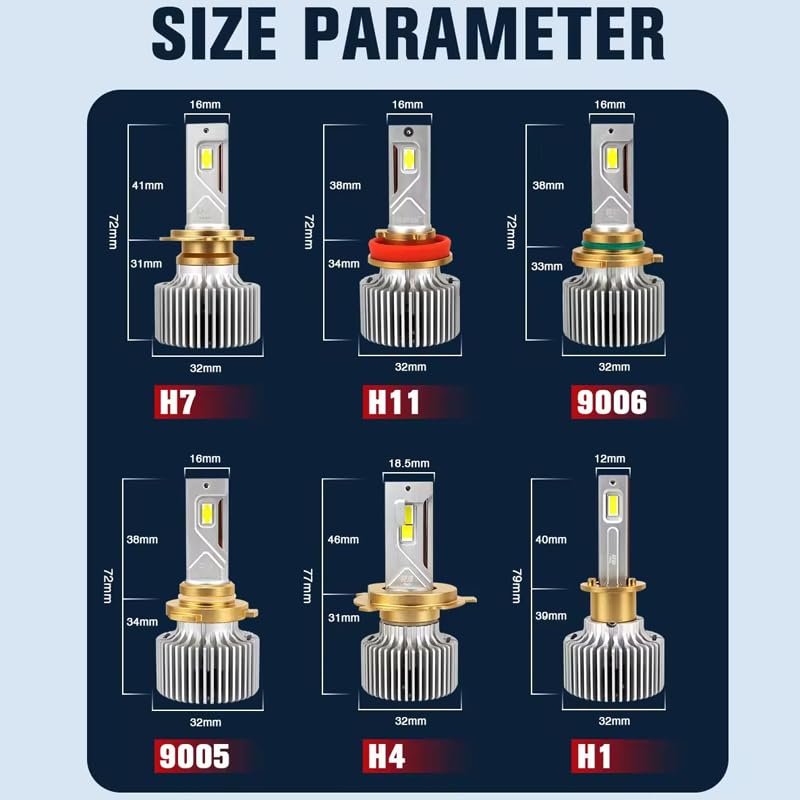 SIZE PARAMETER

16mm
41mm
72mm
31mm
32mm
H7

16mm
38mm
72mm
34mm
32mm
H11

16mm
38mm
72mm
33mm
32mm
9006

16mm
38mm
72mm
34mm
32mm
9005

18.5mm
46mm
77mm
31mm
32mm
H4

12mm
40mm
79mm
39mm
32mm
H1