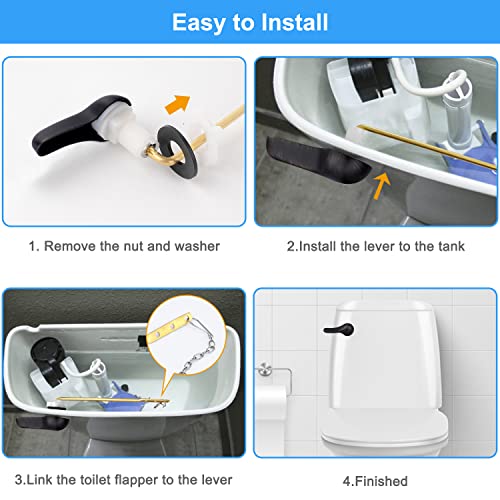 Easy to Install

1. Remove the nut and washer

2.Install the lever to the tank

3.Link the toilet flapper to the lever

4.Finished